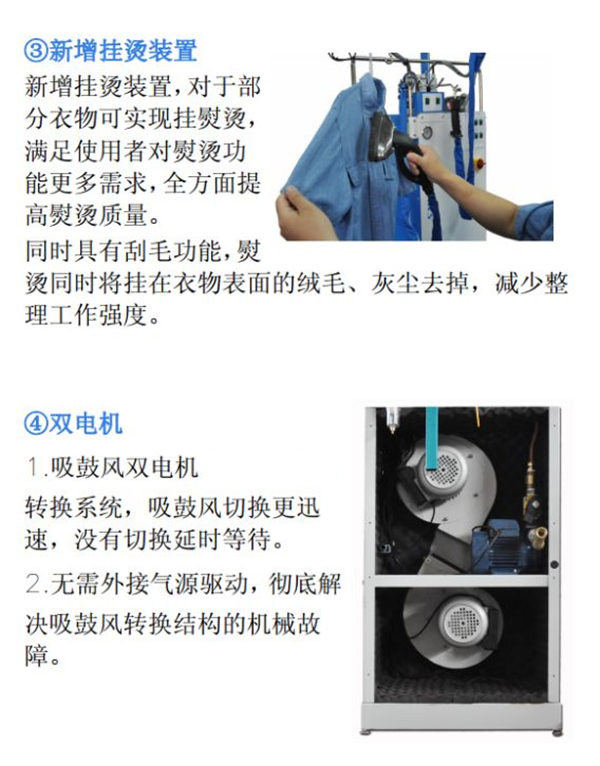 ③新增挂烫装置

新增挂烫装置，对于部分衣物可实现挂熨烫，满足使用者对熨烫功能更多需求，全方面提高熨烫质量。

同时具有刮毛功能，熨烫同时将挂在衣物表面的绒毛、灰尘去掉，减少整理工作强度。

④双电机

1.吸鼓风双电机

转换系统，吸鼓风切换更迅速，没有切换延时等待。

2.无需外接气源驱动，彻底解决吸鼓风转换结构的机械故障。