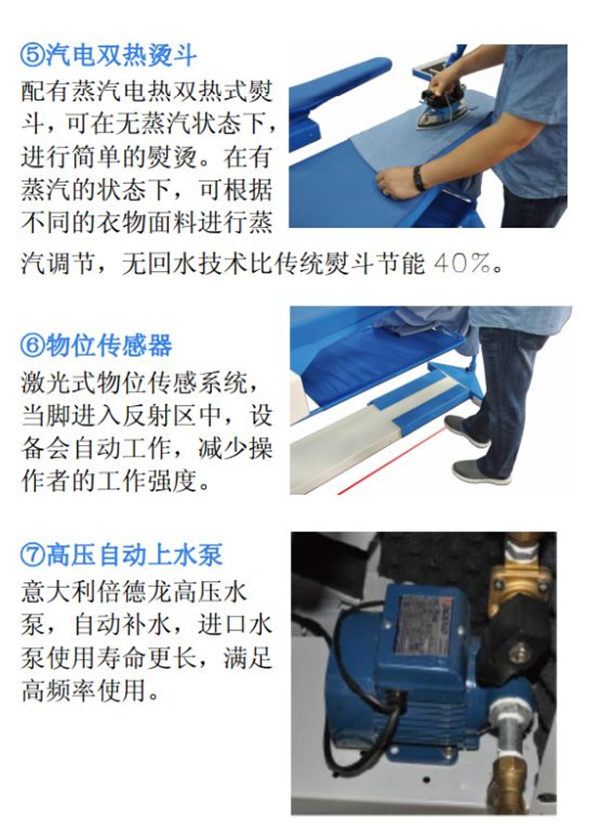 ⑤汽电双热烫斗

配有蒸汽电热双热式熨斗，可在无蒸汽状态下，进行简单的熨烫。在有蒸汽的状态下，可根据不同的衣物面料进行蒸汽调节，无回水技术比传统熨斗节能 40%。

⑥物位传感器

激光式物位传感系统，当脚进入反射区中，设备会自动工作，减少操作者的工作强度。

⑦高压自动上水泵

意大利倍德龙高压水泵，自动补水，进口水泵使用寿命更长，满足高频率使用。